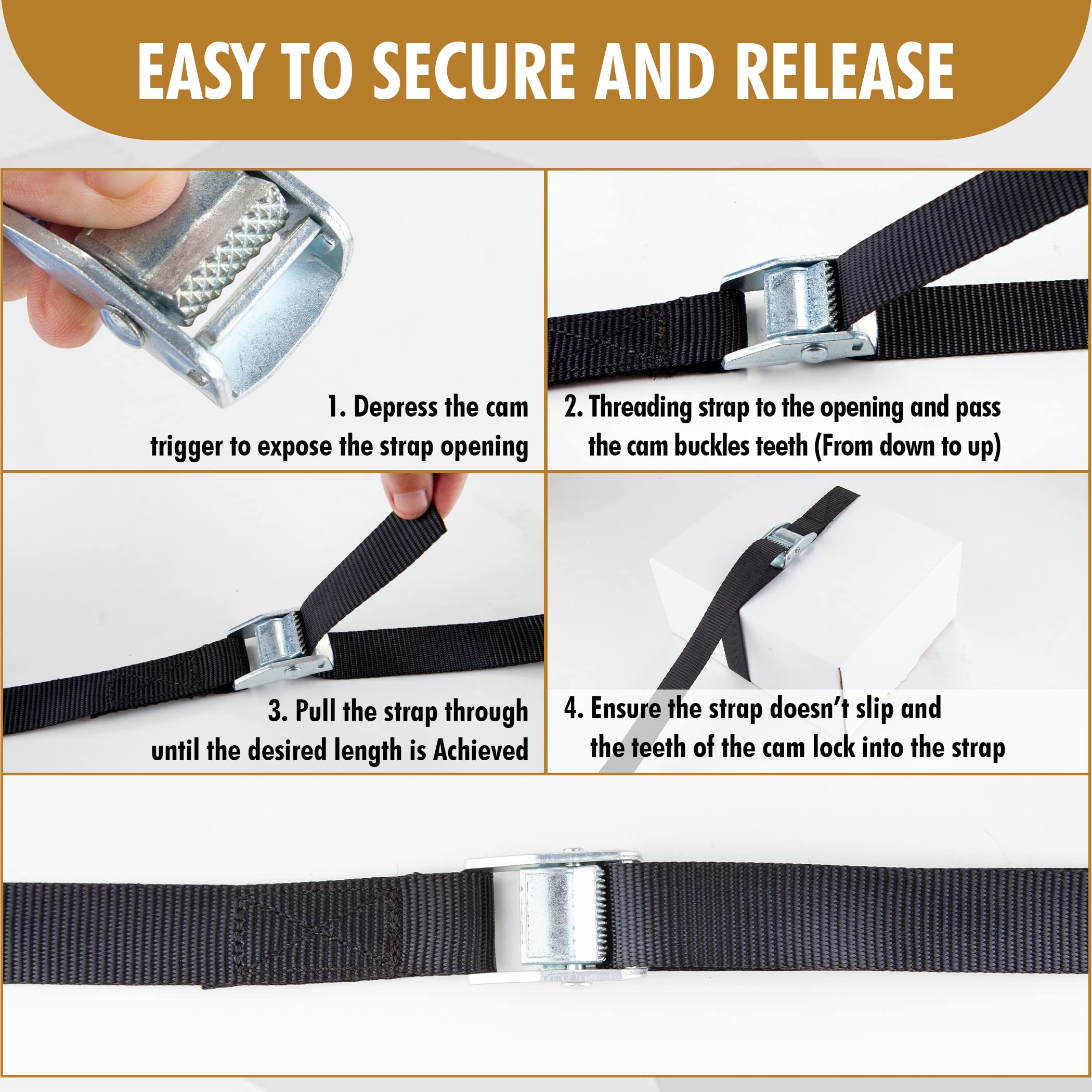 EASY TO SECURE AND RELEASE

1. Depress the cam trigger to expose the strap opening

2. Threading strap to the opening and pass the cam buckles teeth (From down to up)

3. Pull the strap through until the desired length is Achieved

4. Ensure the strap doesn't slip and the teeth of the cam lock into the strap