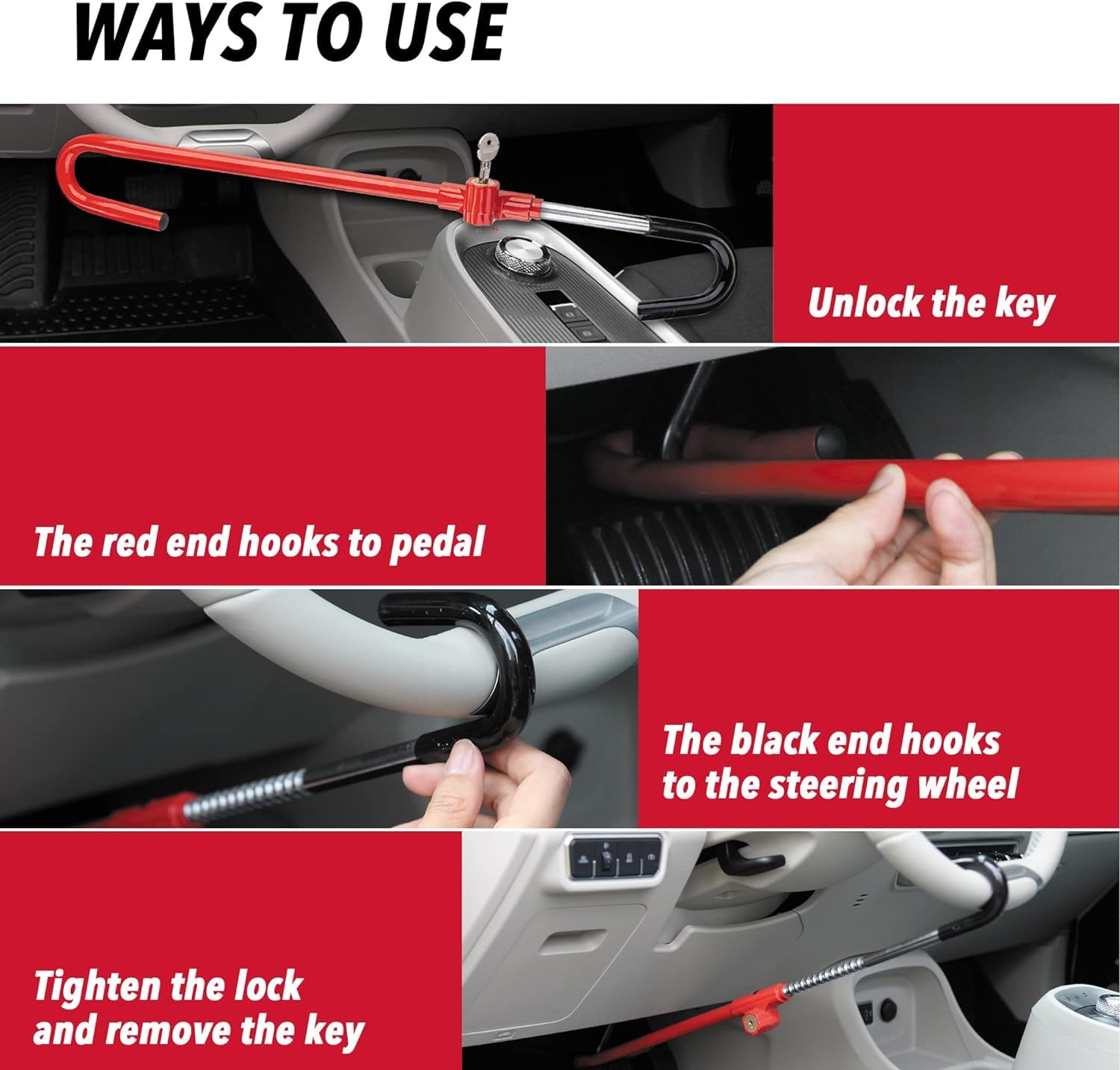 WAYS TO USE

Unlock the key

The red end hooks to pedal

The black end hooks to the steering wheel

Tighten the lock and remove the key