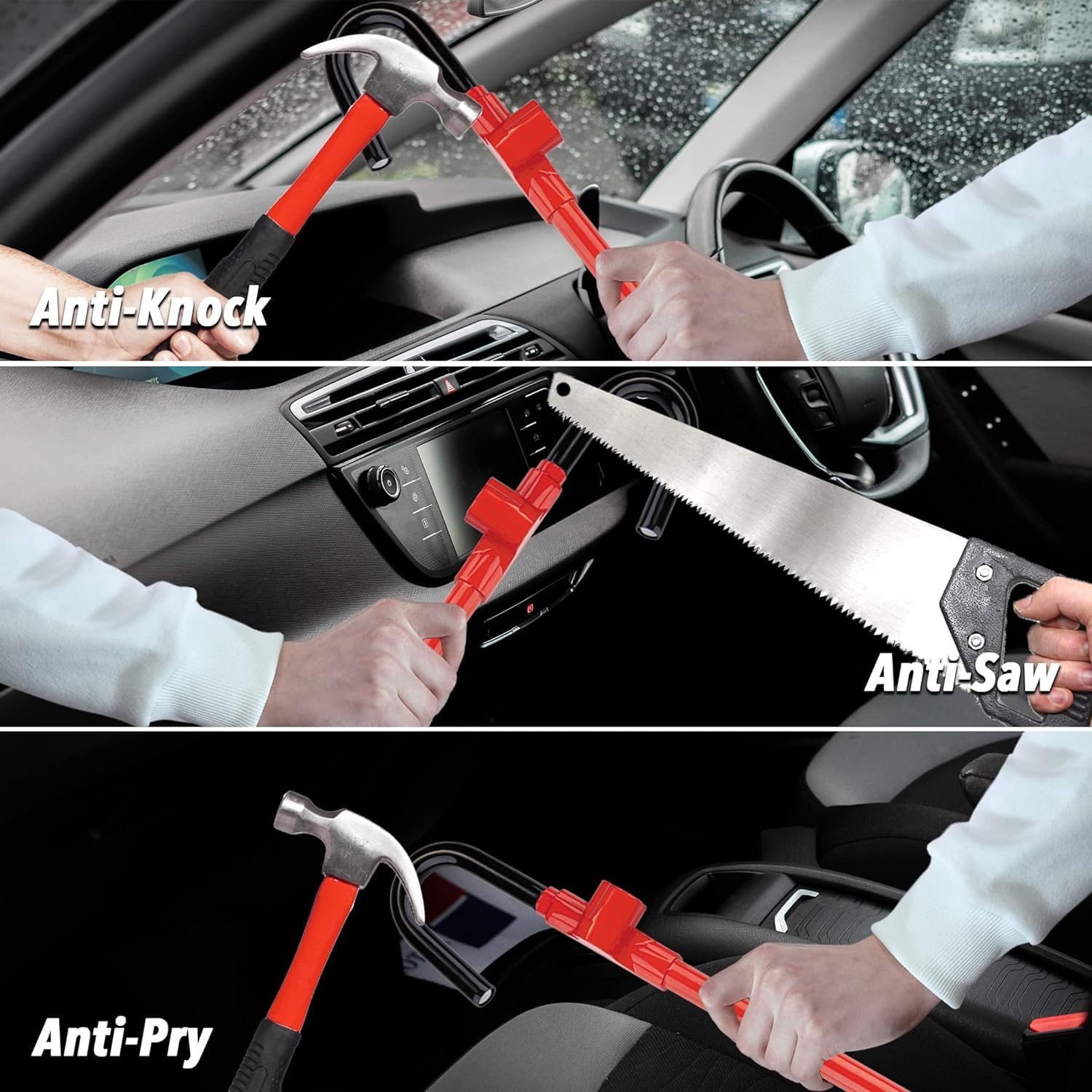 Anti-Knock

Anti-Saw

Anti-Pry