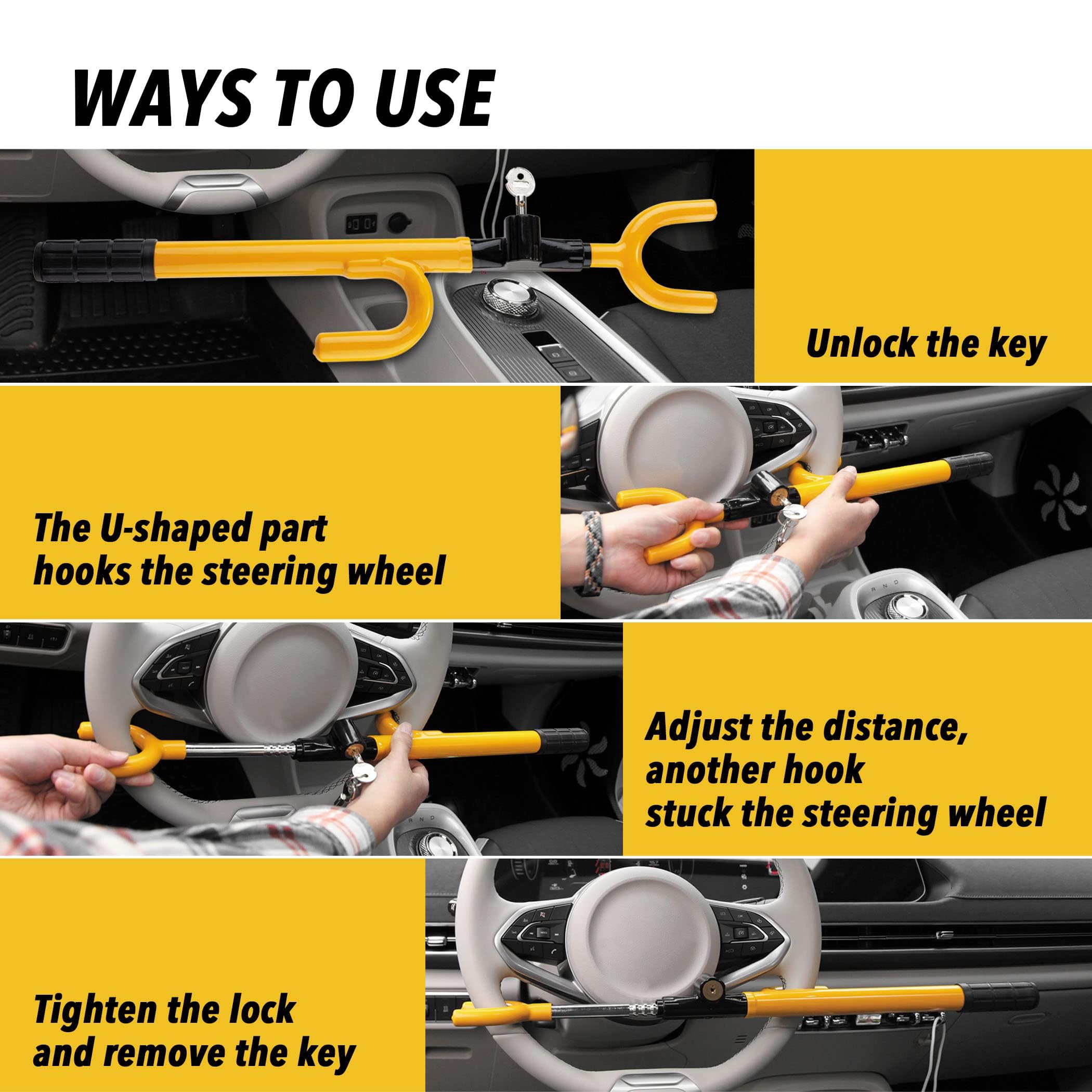 WAYS TO USE

Unlock the key

The U-shaped part hooks the steering wheel

Adjust the distance, another hook stuck the steering wheel

Tighten the lock and remove the key